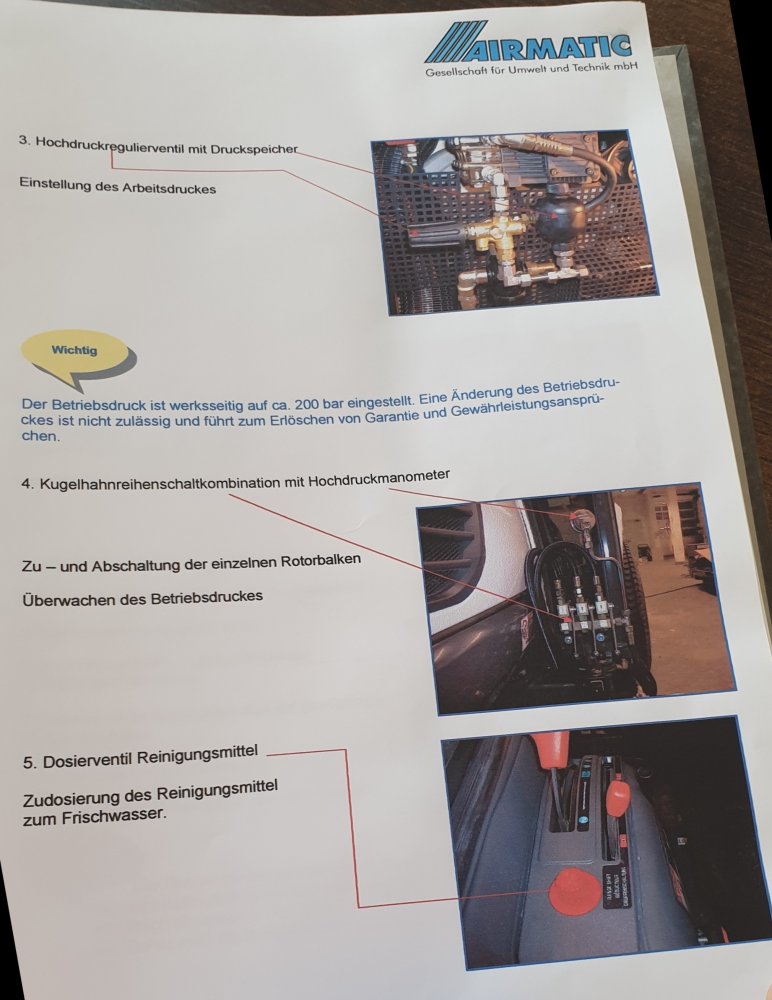 AIRMATIC
Gesellschaft für Umwelt und Technik mbH

3. Hochdruckregulierventil mit Druckspeicher

Einstellung des Arbeitsdruckes

Wichtig

Der Betriebsdruck ist werksseitig auf ca. 200 bar eingestellt. Eine Änderung des Betriebsdruckes ist nicht zulässig und führt zum Erlöschen von Garantie und Gewährleistungsansprüchen.

4. Kugelhahnreihenschaltkombination mit Hochdruckmanometer

Zu – und Abschaltung der einzelnen Rotorbalken

Überwachen des Betriebsdruckes

5. Dosierventil Reinigungsmittel

Zudosierung des Reinigungsmittel zum Frischwasser.